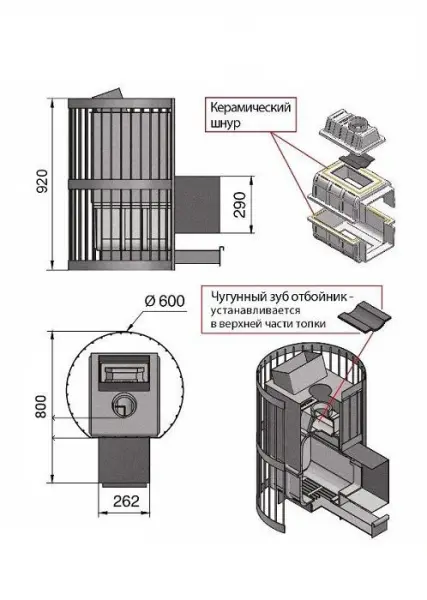 920

290

Керамический шнур

Ø 600

Чугунный зуб отбойник - устанавливается в верхней части топки

800

262